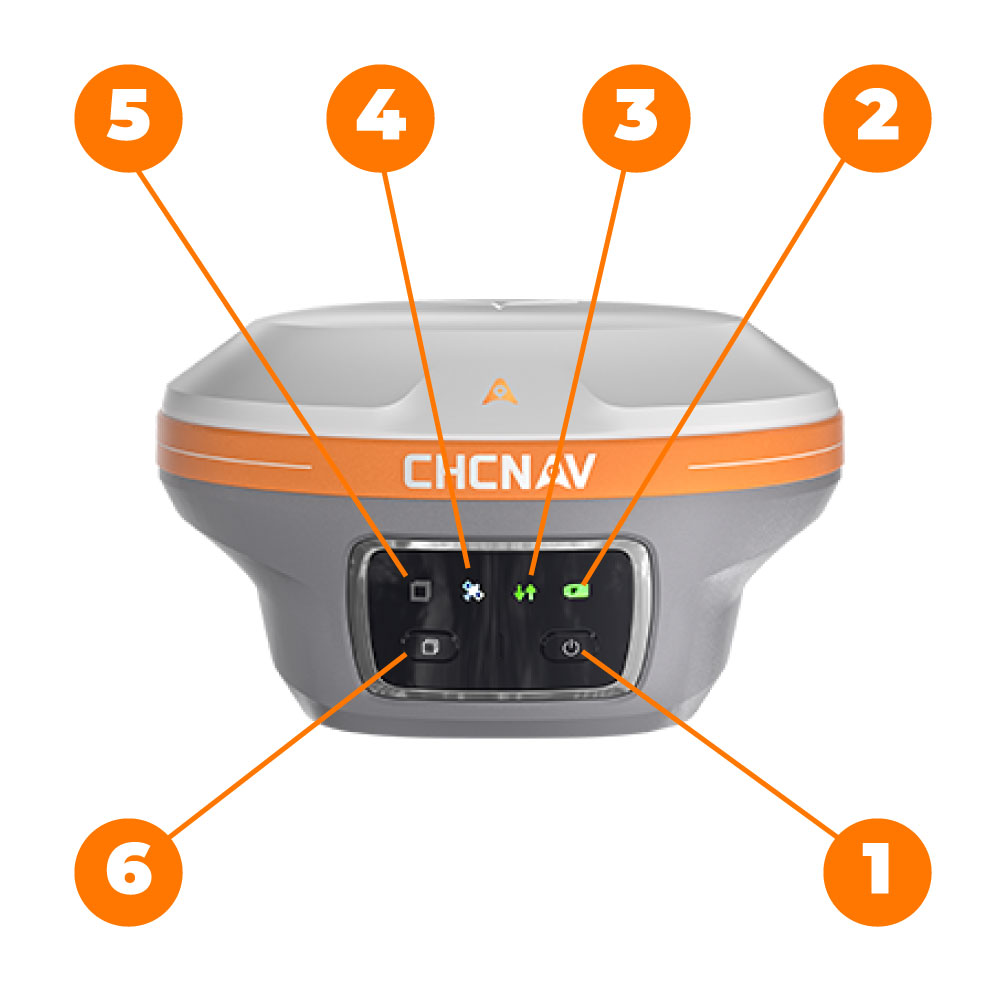 5
4
3
2
CHCNAV
6
1