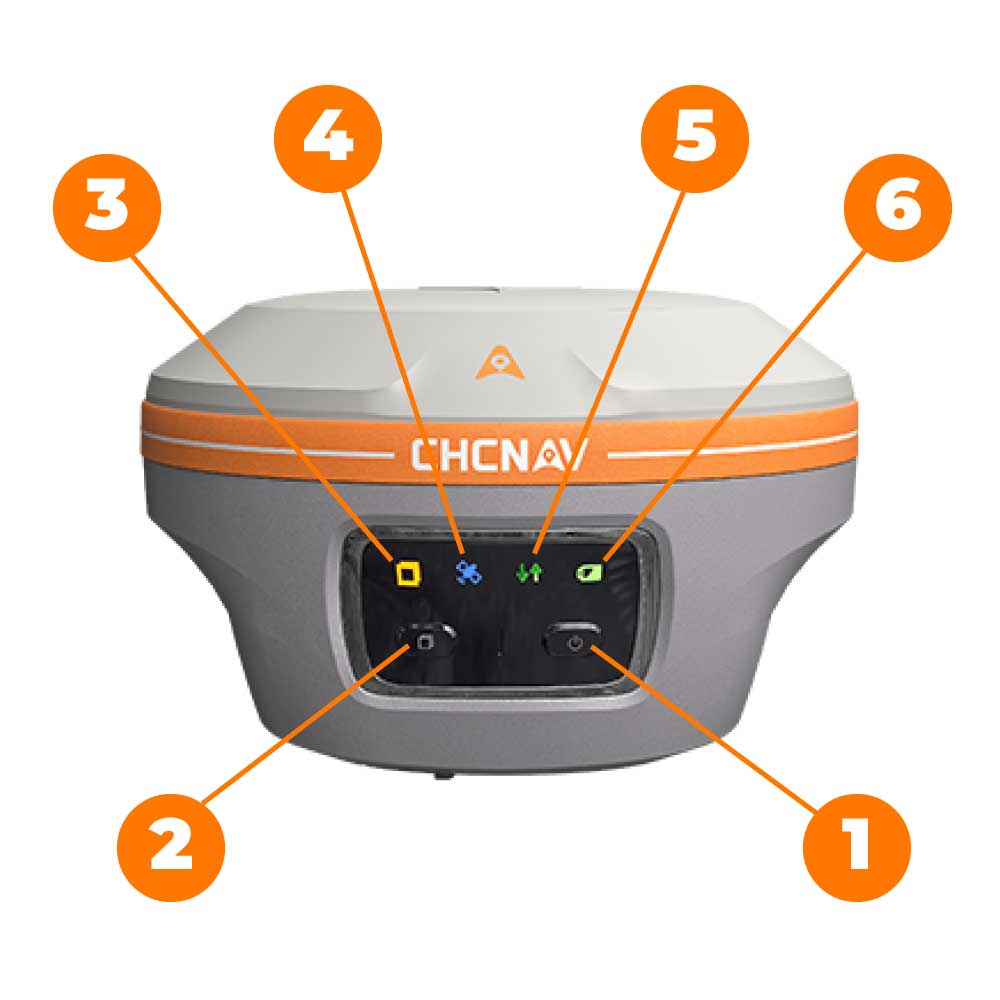 3
4
5
6
CHCNAV
2
1